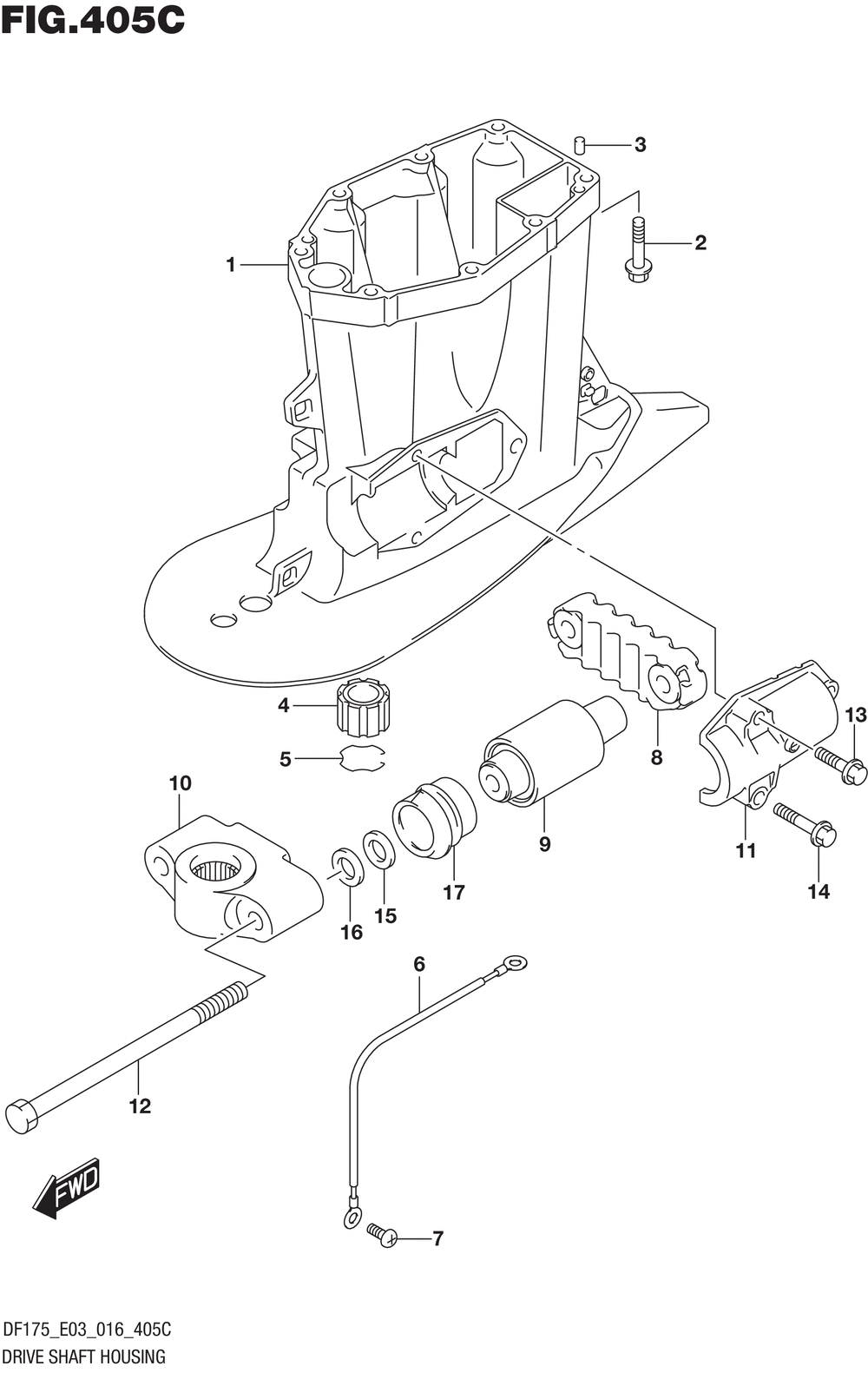 FIG.405C

3
2
1
4
5
8
13
10
9
11
14
17
15
16
6
12
FWD
7

DF175_E03_016_405C
DRIVE SHAFT HOUSING